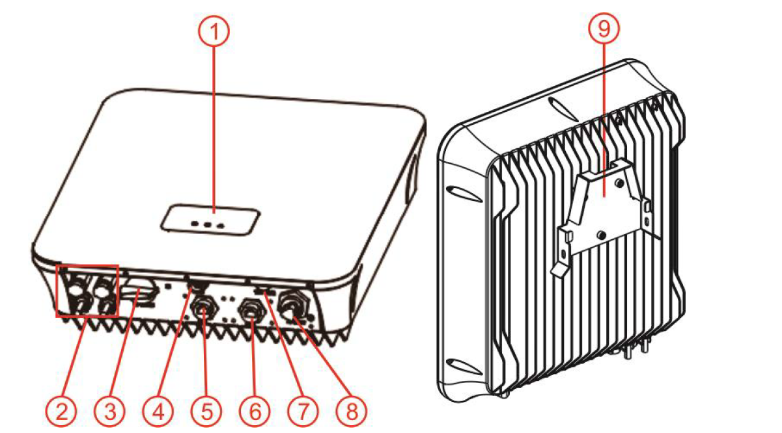 1
9
2
3
4
5
6
7
8